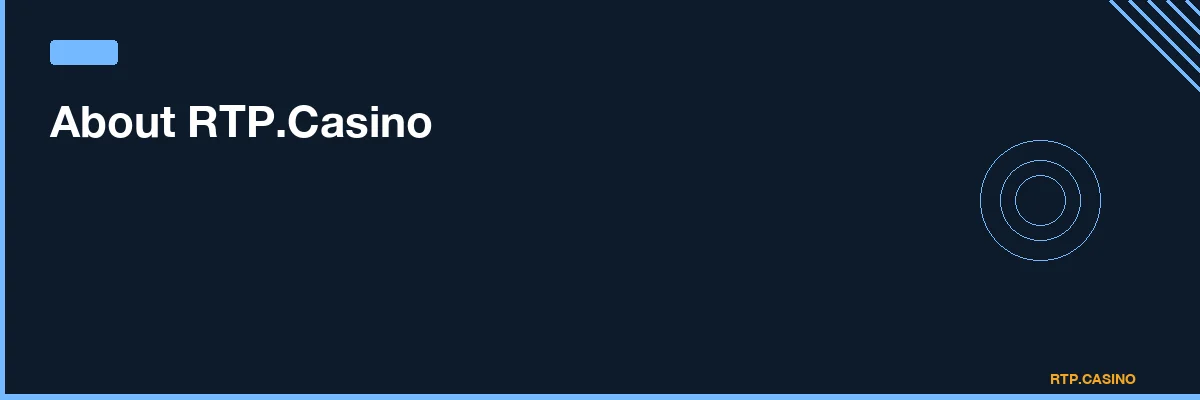 About RTP.Casino

RTP.CASINO